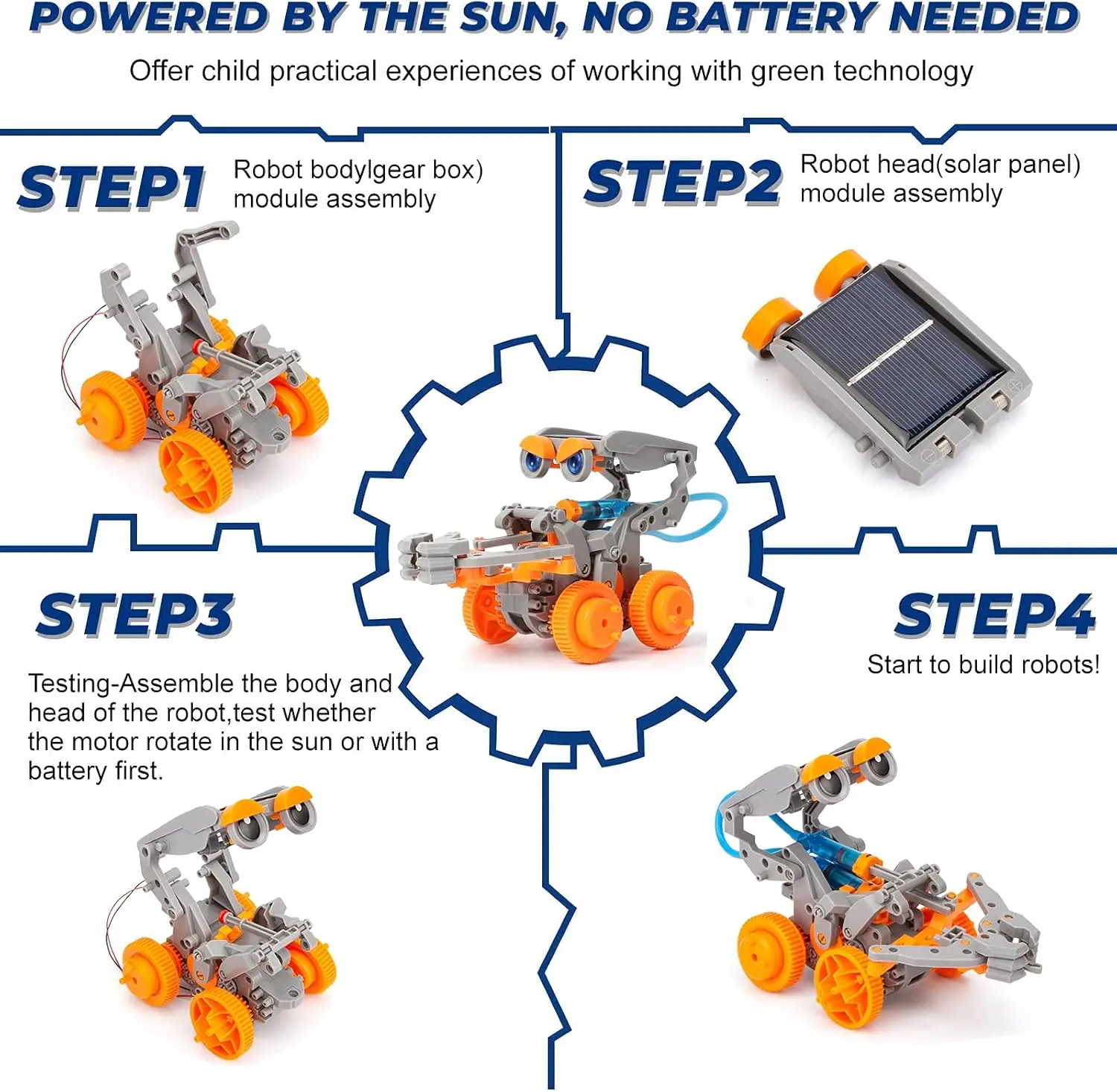 POWERED BY THE SUN, NO BATTERY NEEDED
Offer child practical experiences of working with green technology

STEP1 Robot bodylgear box) module assembly

STEP2 Robot head(solar panel) module assembly

STEP3
Testing-Assemble the body and head of the robot,test whether the motor rotate in the sun or with a battery first.

STEP4
Start to build robots!